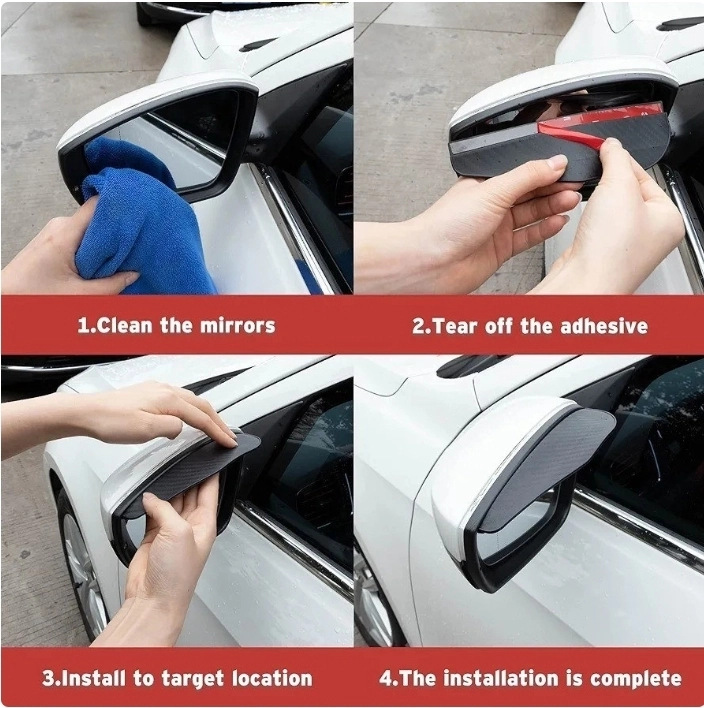 1.Clean the mirrors

2.Tear off the adhesive

3.Install to target location

4.The installation is complete