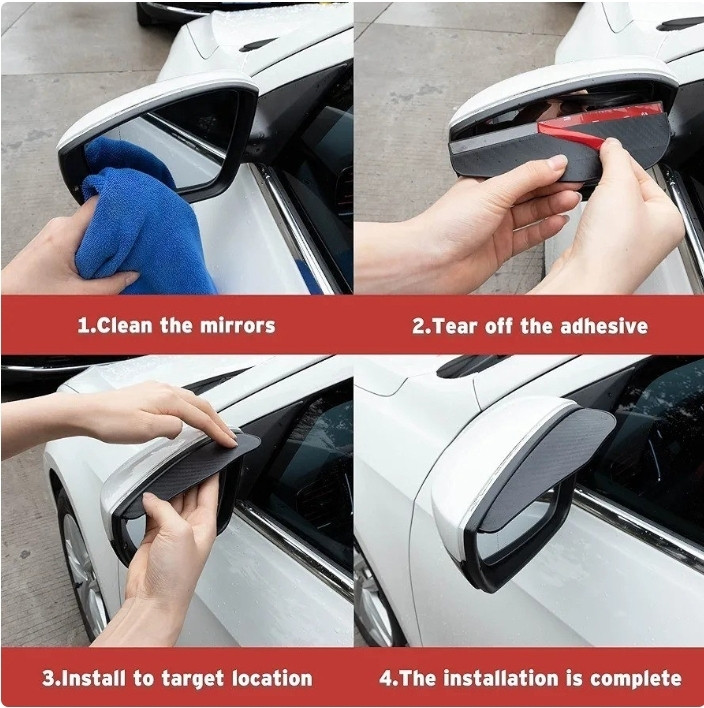 1.Clean the mirrors

2.Tear off the adhesive

3.Install to target location

4.The installation is complete